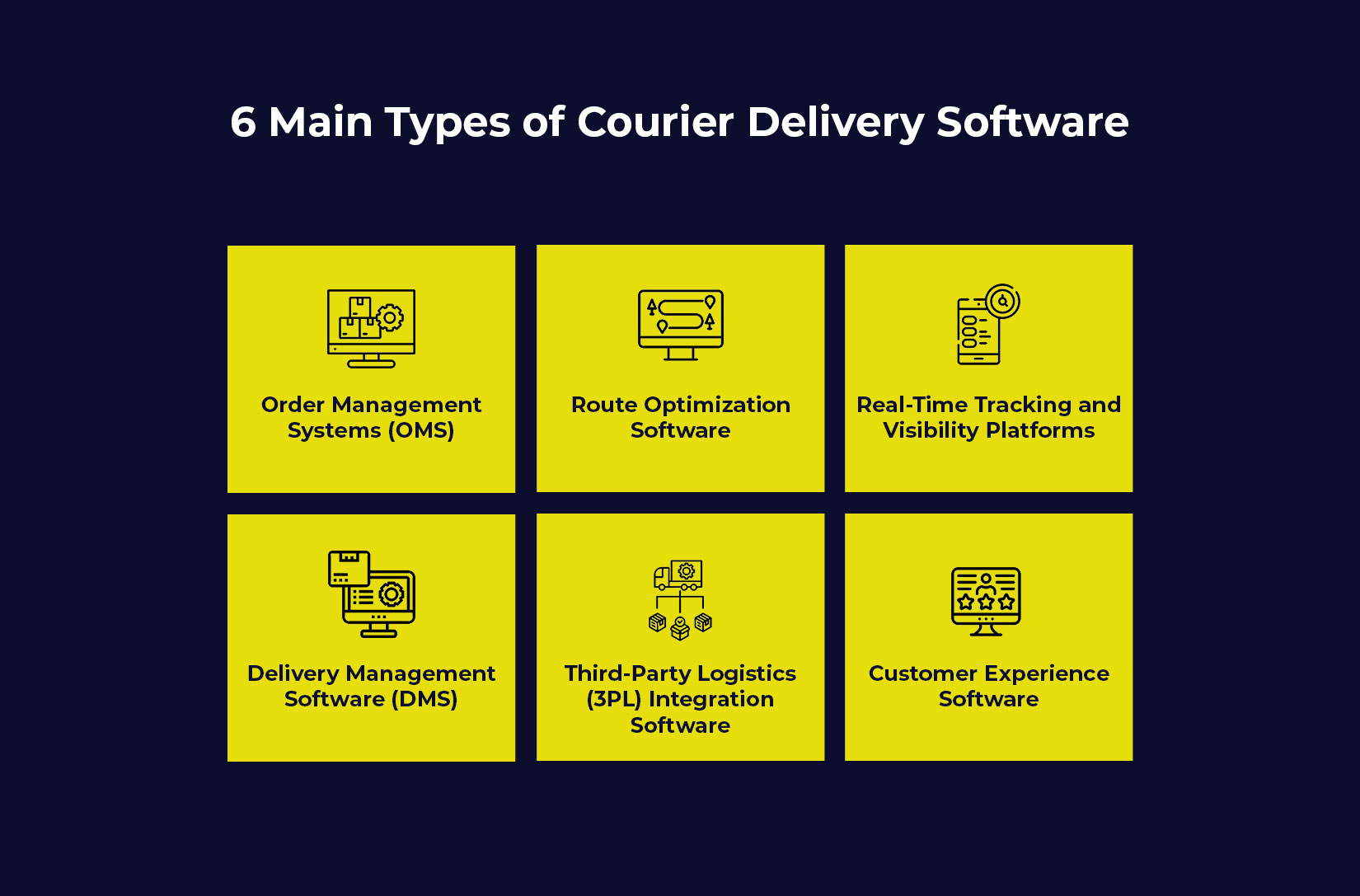 6 Main Types of Courier Delivery Software

Order Management Systems (OMS)

Route Optimization Software

Real-Time Tracking and Visibility Platforms

Delivery Management Software (DMS)

Third-Party Logistics (3PL) Integration Software

Customer Experience Software