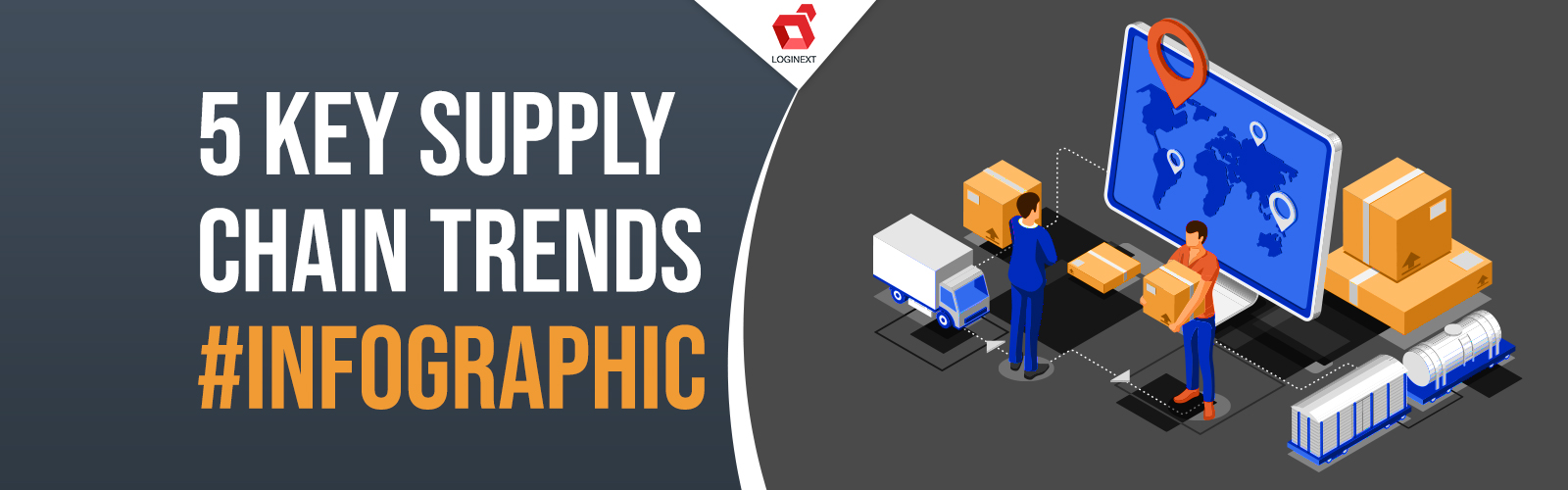 LOGINEXT

5 KEY SUPPLY CHAIN TRENDS #INFOGRAPHIC